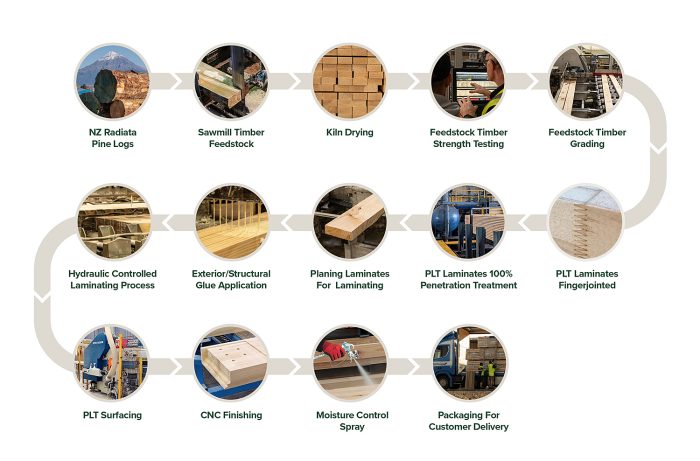 NZ Radiata Pine Logs

Sawmill Timber Feedstock

Kiln Drying

Feedstock Timber Strength Testing

Feedstock Timber Grading

PLT Laminates Fingerjointed

PLT Laminates 100% Penetration Treatment

Planing Laminates For Laminating

Exterior/Structural Glue Application

Hydraulic Controlled Laminating Process

PLT Surfacing

CNC Finishing

Moisture Control Spray

Packaging For Customer Delivery